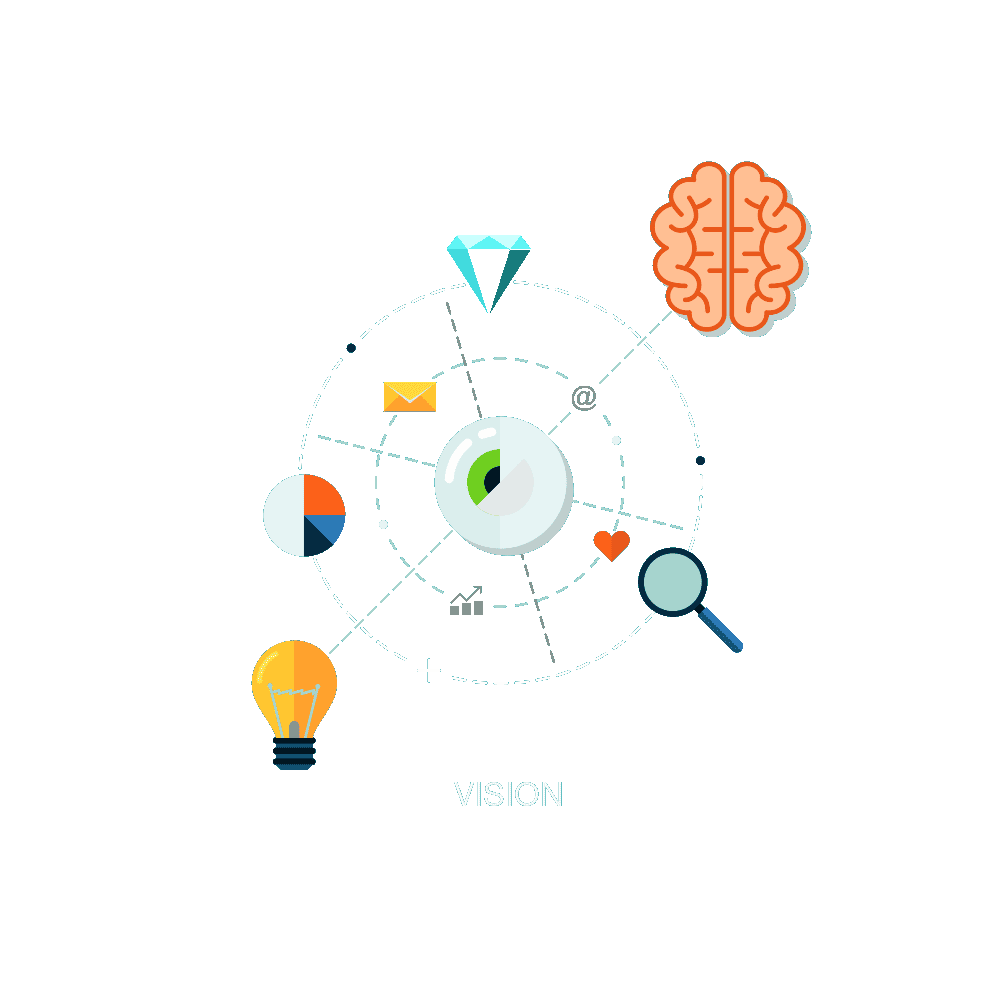 @

VISION